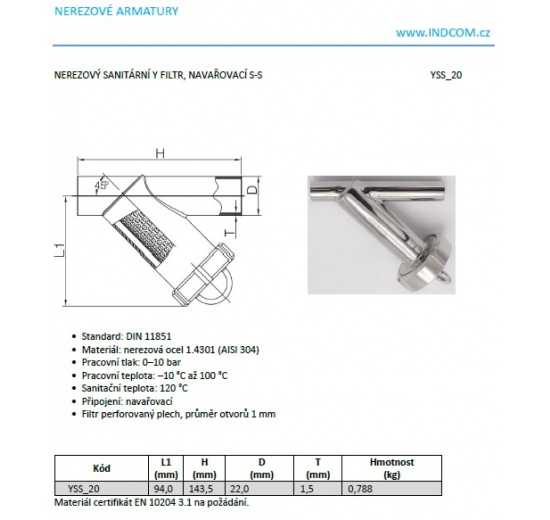 NEREZOVÉ ARMATURY

www.INDCOM.cz

NEREZOVÝ SANITÁRNÍ Y FILTR, NAVAŘOVACÍ S-S

YSS_20

H

45°

D

T

L1

• Standard: DIN 11851
• Materiál: nerezová ocel 1.4301 (AISI 304)
• Pracovní tlak: 0–10 bar
• Pracovní teplota: –10 °C až 100 °C
• Sanitační teplota: 120 °C
• Připojení: navařovací
• Filtr perforovaný plech, průměr otvorů 1 mm

| Kód | L1 (mm) | H (mm) | D (mm) | T (mm) | Hmotnost (kg) |
|---|---|---|---|---|---|
| YSS_20 | 94,0 | 143,5 | 22,0 | 1,5 | 0,788 |

Materiál certifikát EN 10204 3.1 na požádání.