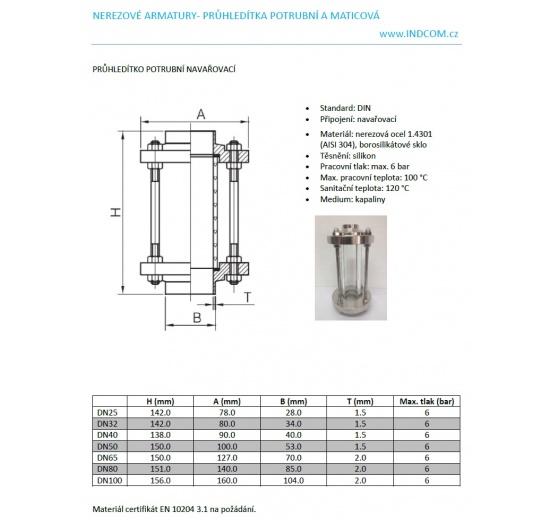 NEREZOVÉ ARMATURY- PRŮHLEDÍTKA POTRUBNÍ A MATICOVÁ

www.INDCOM.cz

PRŮHLEDÍTKO POTRUBNÍ NAVAŘOVACÍ

A

H

B

T

- Standard: DIN
- Připojení: navařovací
- Materiál: nerezová ocel 1.4301 (AISI 304), borosilikátové sklo
- Těsnění: silikon
- Pracovní tlak: max. 6 bar
- Max. pracovní teplota: 100 °C
- Sanitační teplota: 120 °C
- Medium: kapaliny

| | H (mm) | A (mm) | B (mm) | T (mm) | Max. tlak (bar) |
|---|---|---|---|---|---|
| DN25 | 142.0 | 78.0 | 28.0 | 1.5 | 6 |
| DN32 | 142.0 | 80.0 | 34.0 | 1.5 | 6 |
| DN40 | 138.0 | 90.0 | 40.0 | 1.5 | 6 |
| DN50 | 150.0 | 100.0 | 53.0 | 1.5 | 6 |
| DN65 | 150.0 | 127.0 | 70.0 | 2.0 | 6 |
| DN80 | 151.0 | 140.0 | 85.0 | 2.0 | 6 |
| DN100 | 156.0 | 160.0 | 104.0 | 2.0 | 6 |

Materiál certifikát EN 10204 3.1 na požádání.